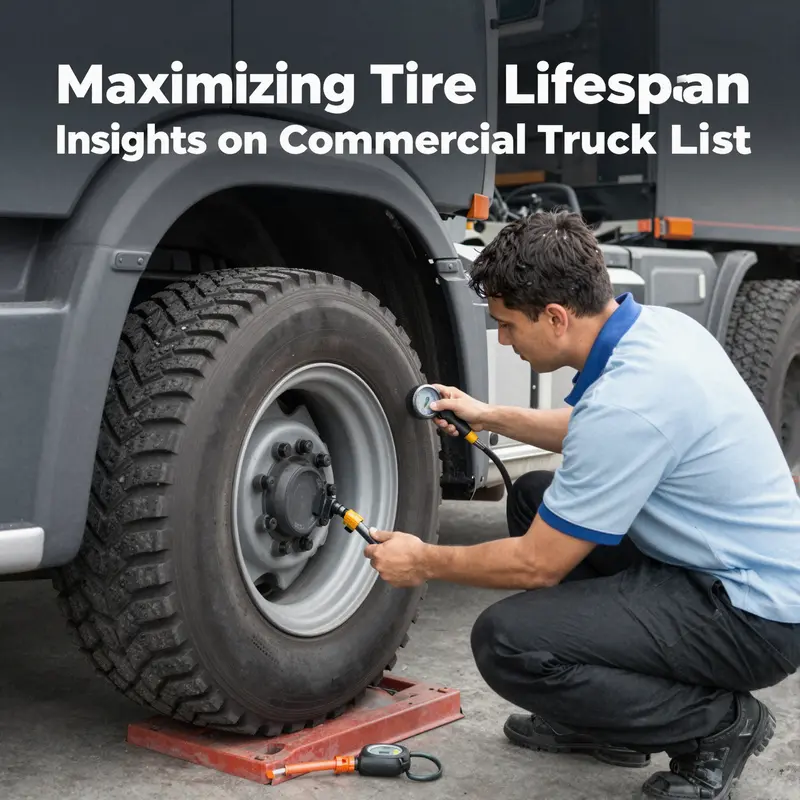 Maximizing Tire Lifespan
Insights on Commercial Truck List